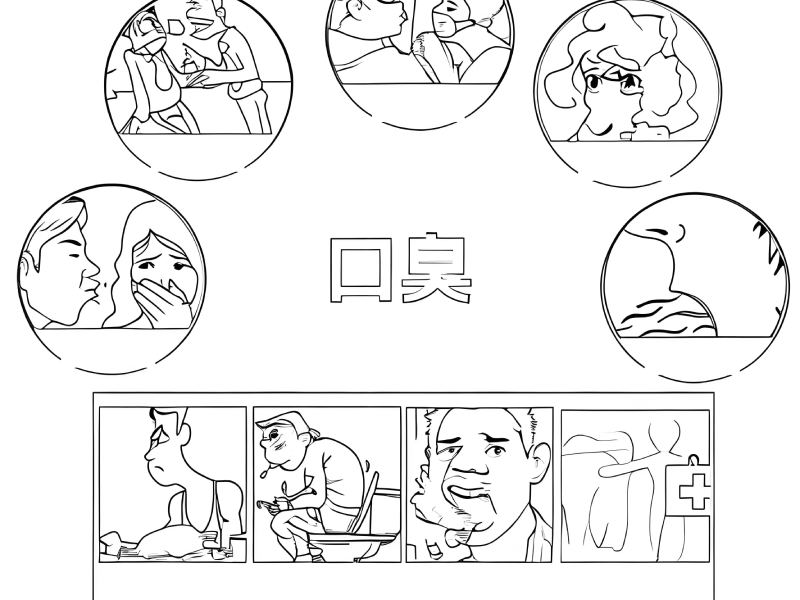 口臭